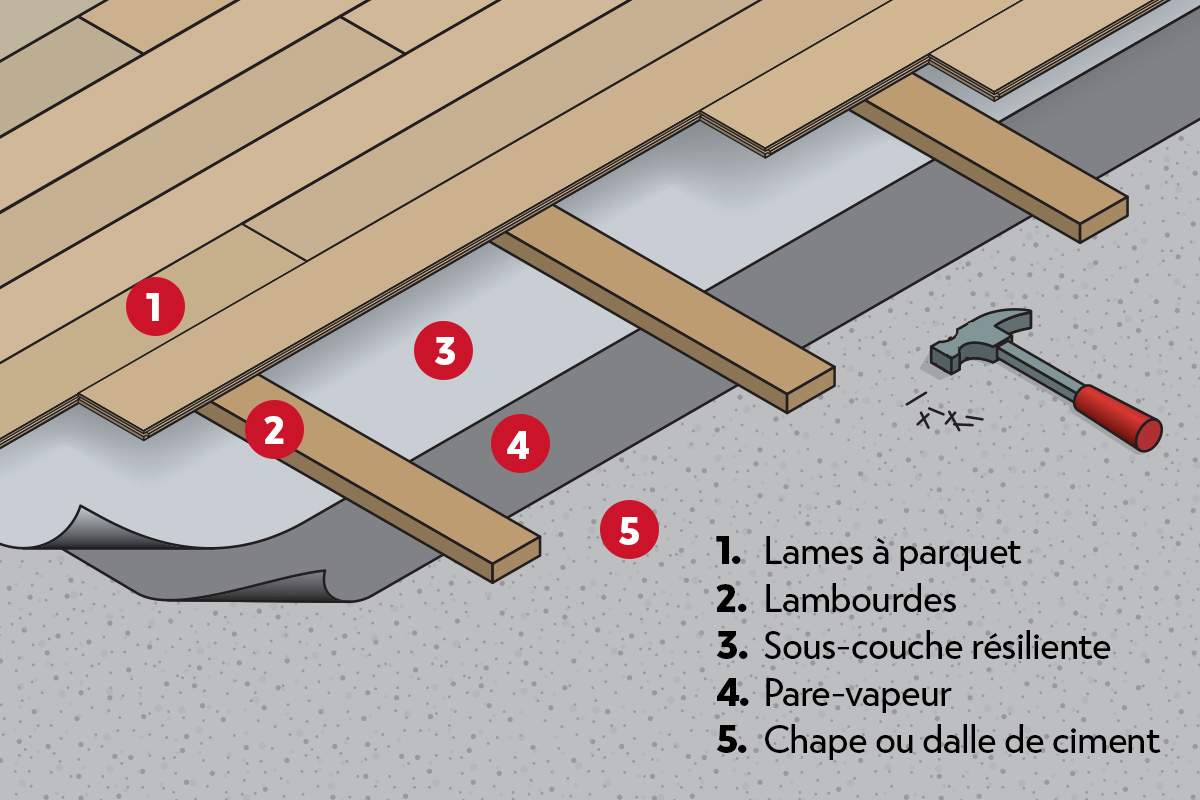 1
3
2
4
5

1. Lames à parquet
2. Lambourdes
3. Sous-couche résiliente
4. Pare-vapeur
5. Chape ou dalle de ciment